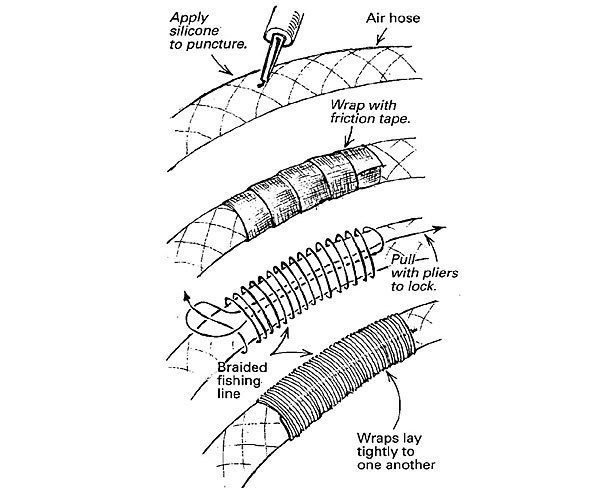 Apply silicone to puncture.

Air hose

Wrap with friction tape.

Pull with pliers to lock.

Braided fishing line

Wraps lay tightly to one another