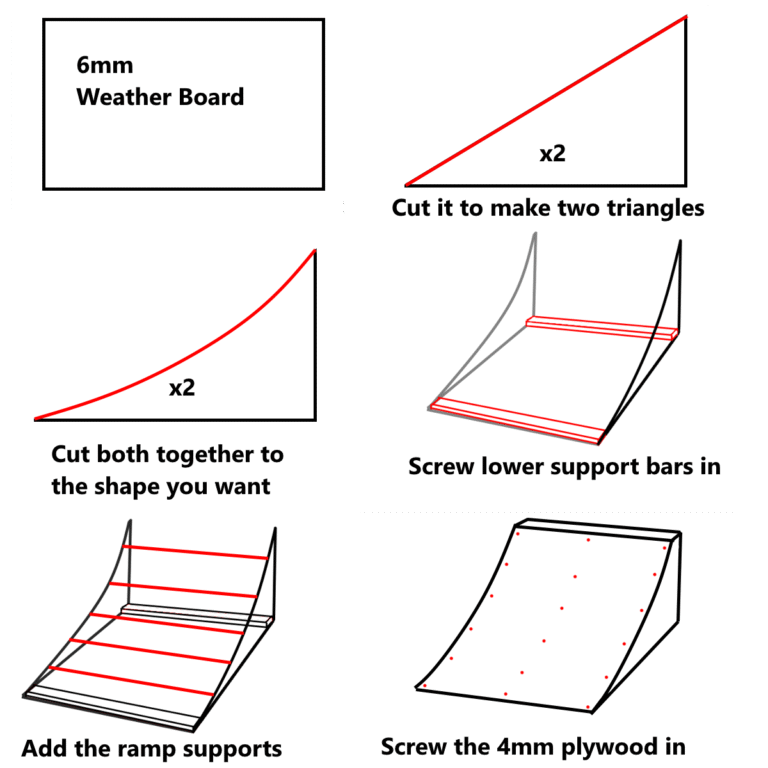 6mm
Weather Board

x2

Cut it to make two triangles

x2

Cut both together to the shape you want

Screw lower support bars in

Add the ramp supports

Screw the 4mm plywood in